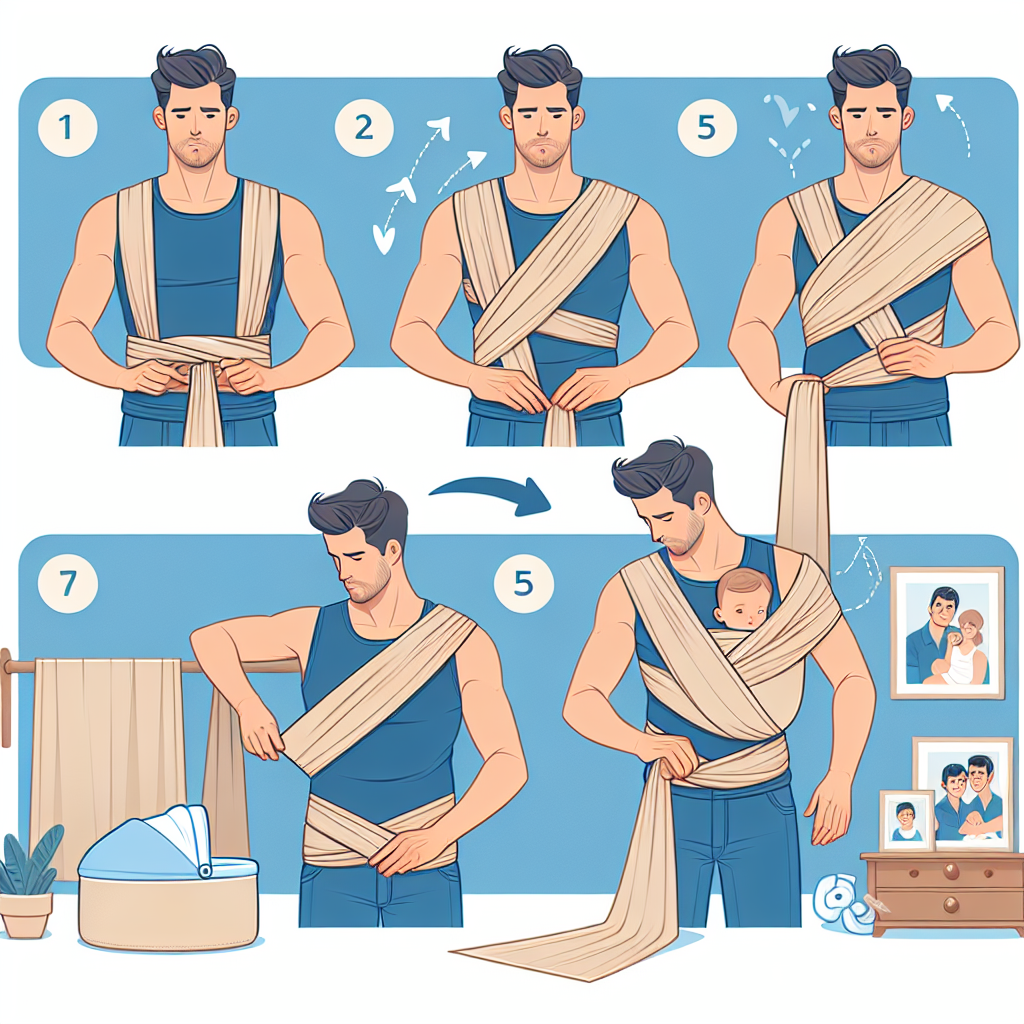 1

2

5

7

5