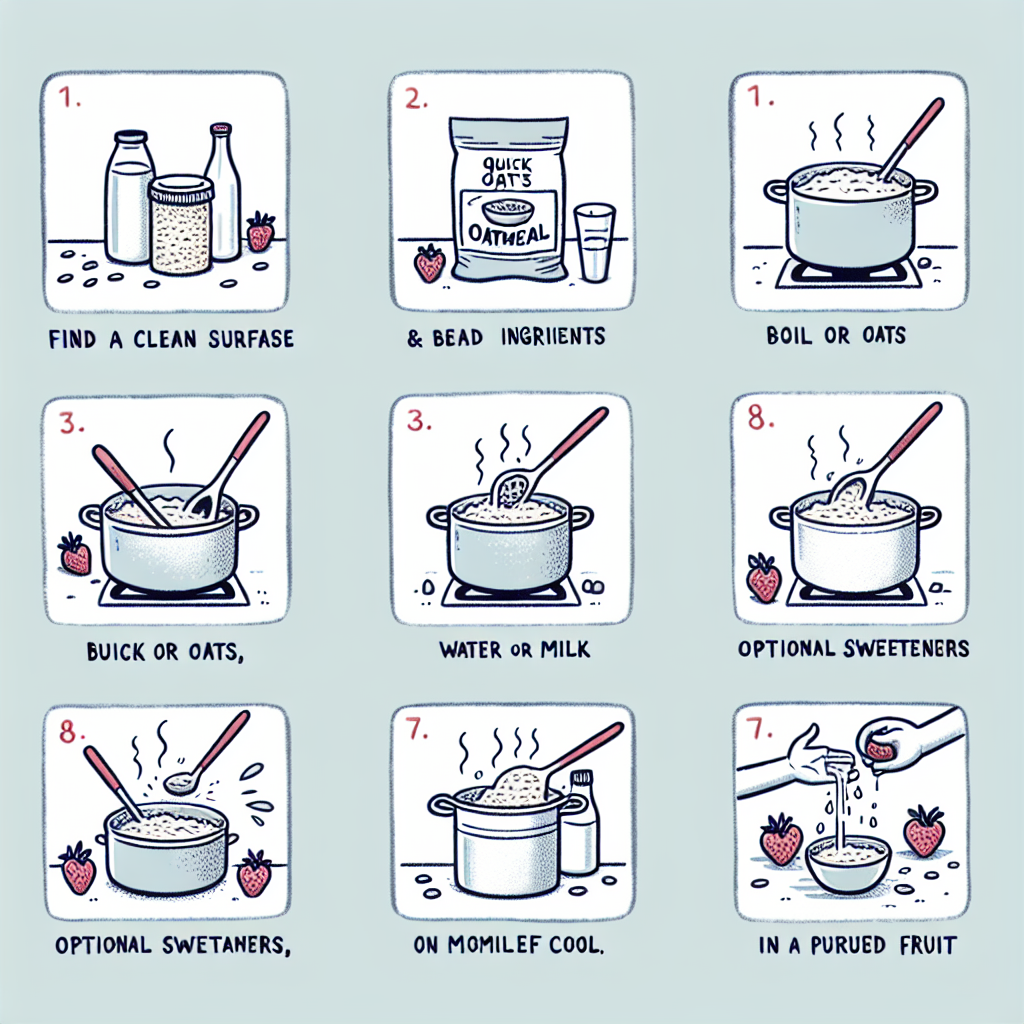 1.

FIND A CLEAN SURFASE

2.

QUICK OATS

OATMEAL

& BEAD INGRIIENTS

1.

BOIL OR OATS

3.

BUICK OR OATS,

3.

WATER OR MILK

8.

OPTIONAL SWEETENERS

8.

OPTIONAL SWETANERS,

7.

ON MOMILEF COOL.

7.

IN A PURUED FRUIT